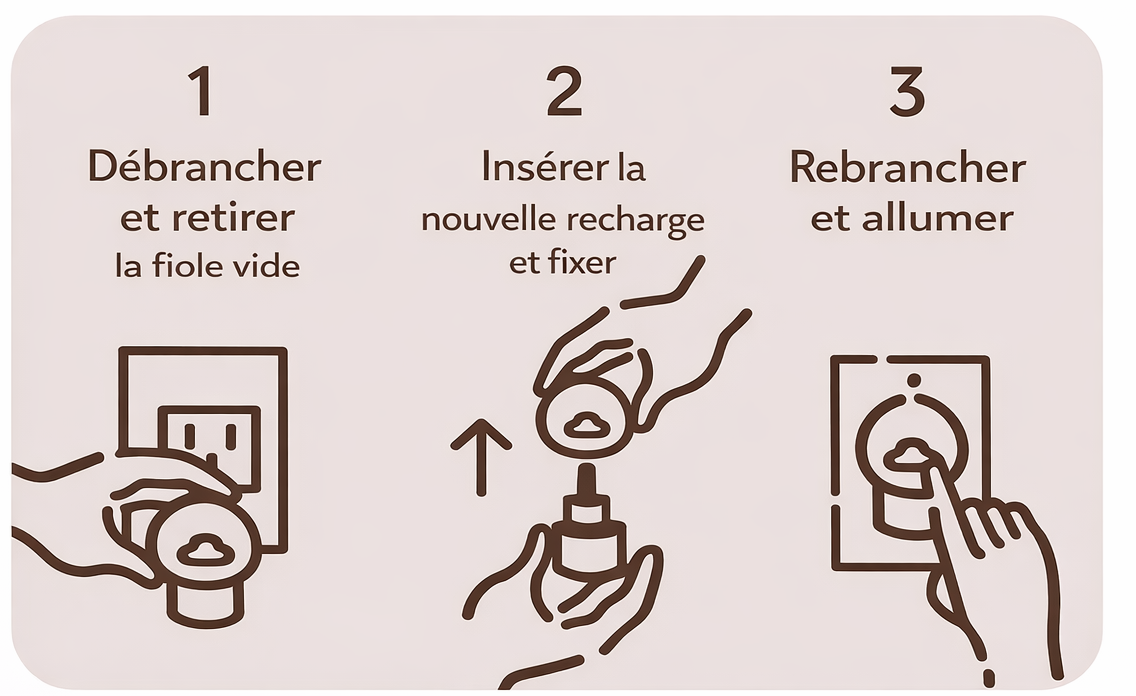 1
Débrancher et retirer la fiole vide

2
Insérer la nouvelle recharge et fixer

3
Rebrancher et allumer